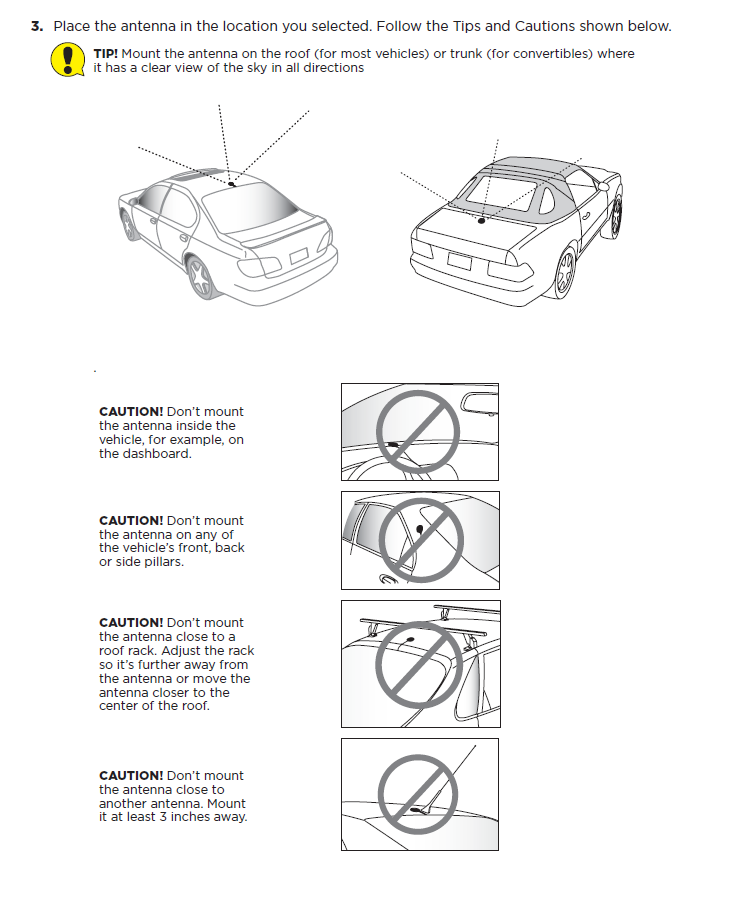 3. Place the antenna in the location you selected. Follow the Tips and Cautions shown below.

TIP! Mount the antenna on the roof (for most vehicles) or trunk (for convertibles) where it has a clear view of the sky in all directions

CAUTION! Don't mount the antenna inside the vehicle, for example, on the dashboard.

CAUTION! Don't mount the antenna on any of the vehicle's front, back or side pillars.

CAUTION! Don't mount the antenna close to a roof rack. Adjust the rack so it's further away from the antenna or move the antenna closer to the center of the roof.

CAUTION! Don't mount the antenna close to another antenna. Mount it at least 3 inches away.